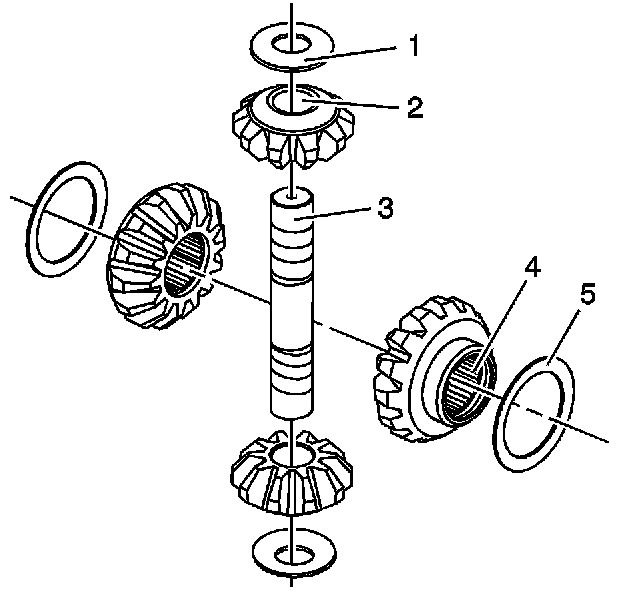 1
2
3
4
5