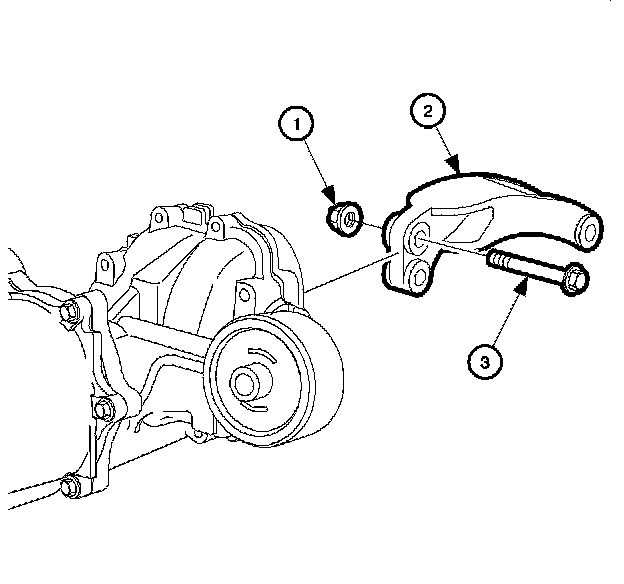 1
2
3