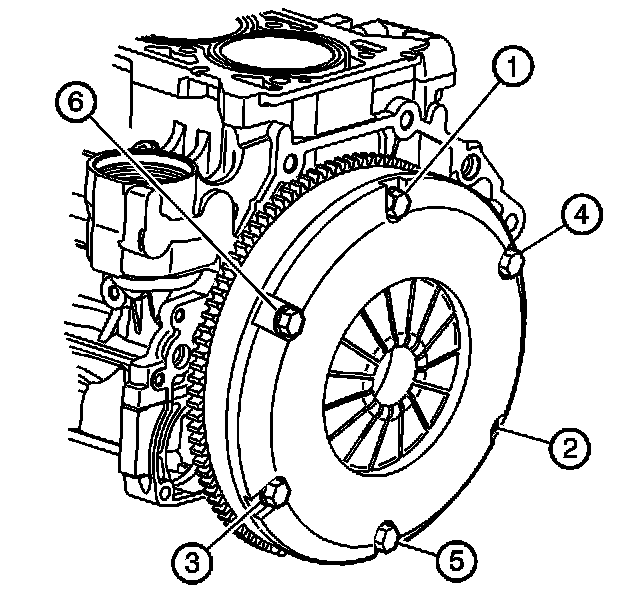 6
1
4
2
3
5