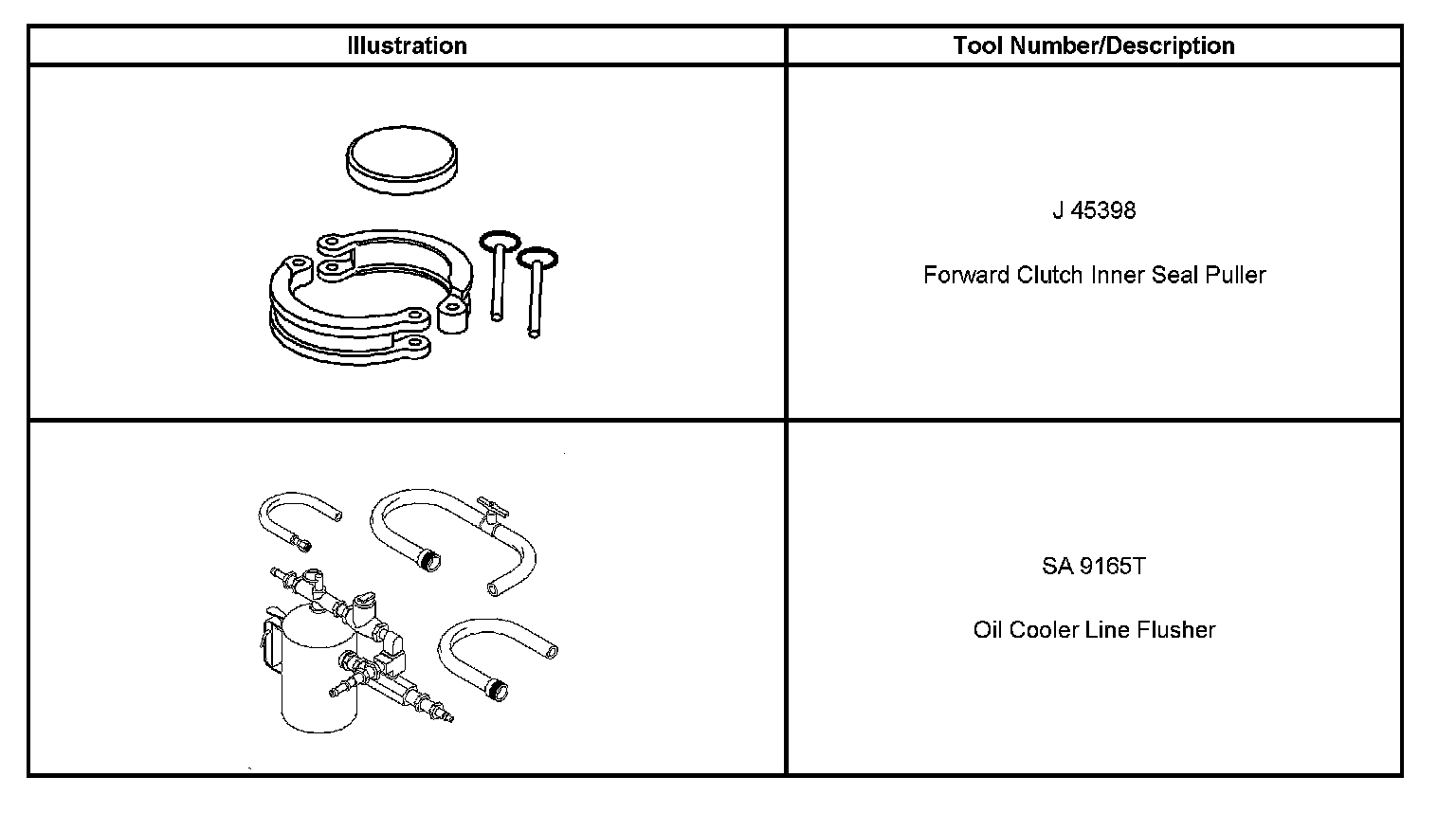 | Illustration | Tool Number/Description |
|---|---|
| | J 45398<br><br>Forward Clutch Inner Seal Puller |
| | SA 9165T<br><br>Oil Cooler Line Flusher |