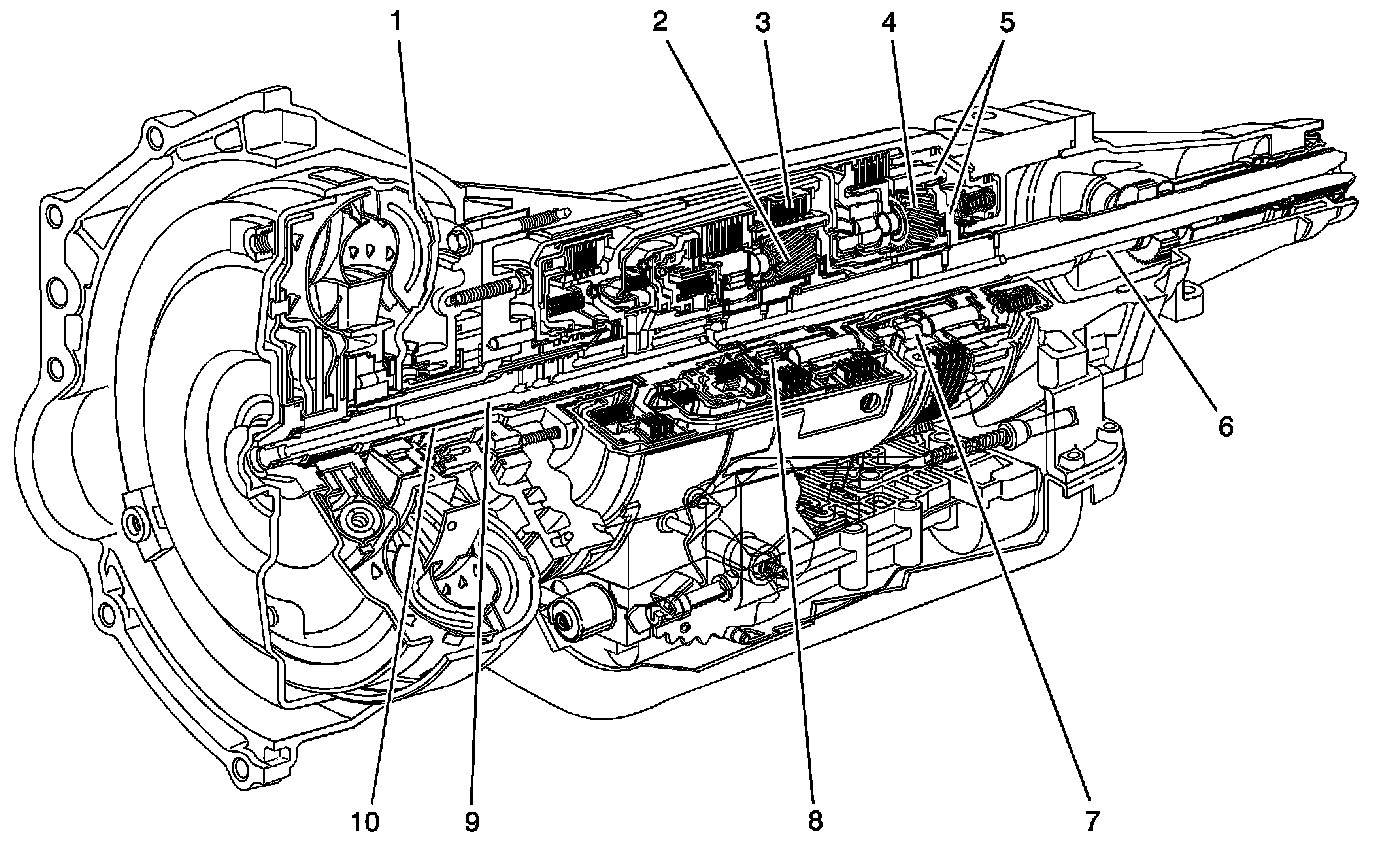 1
2
3
4
5
6
10
9
8
7