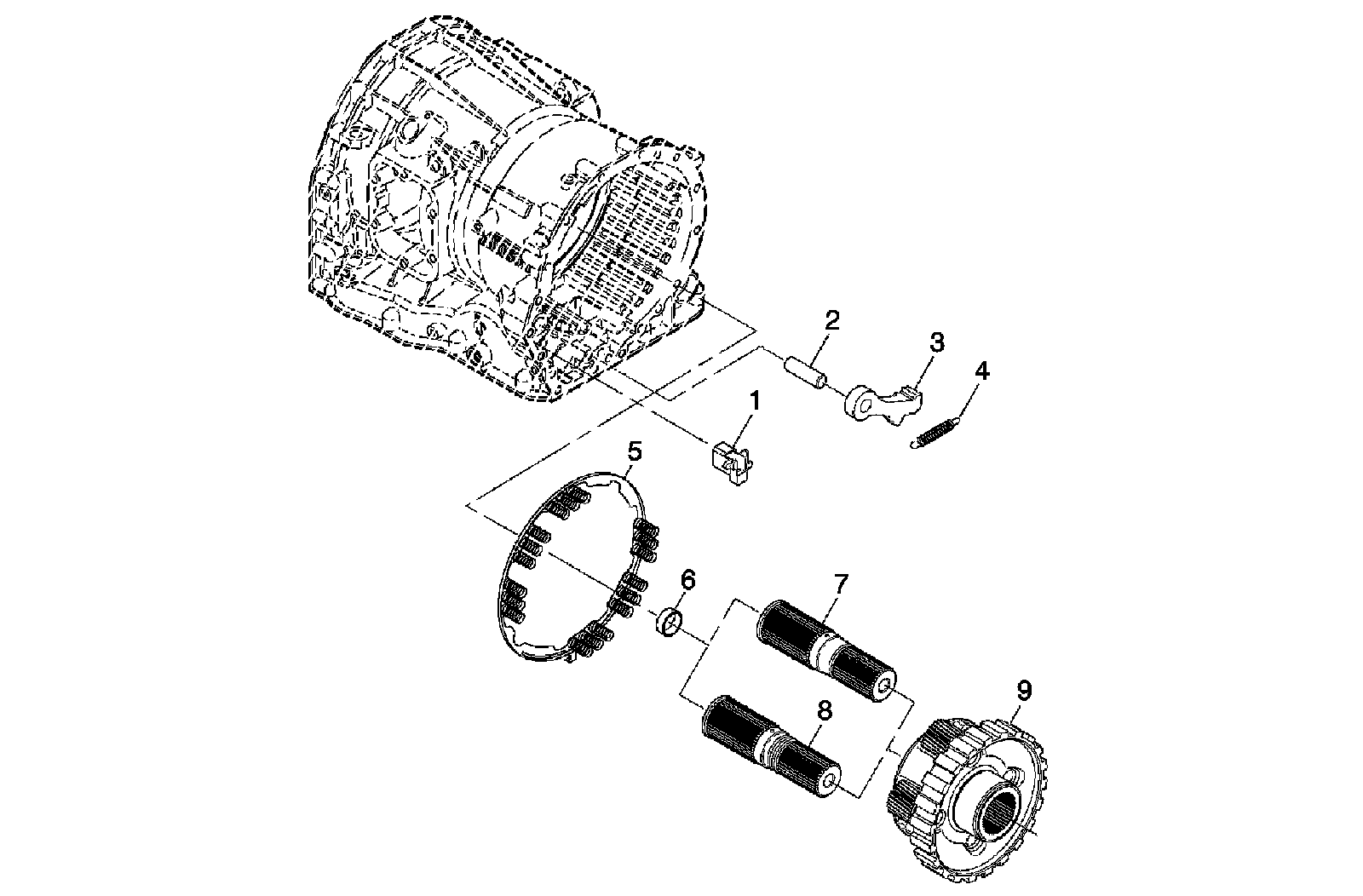 2
3
4
1
5
6
7
8
9