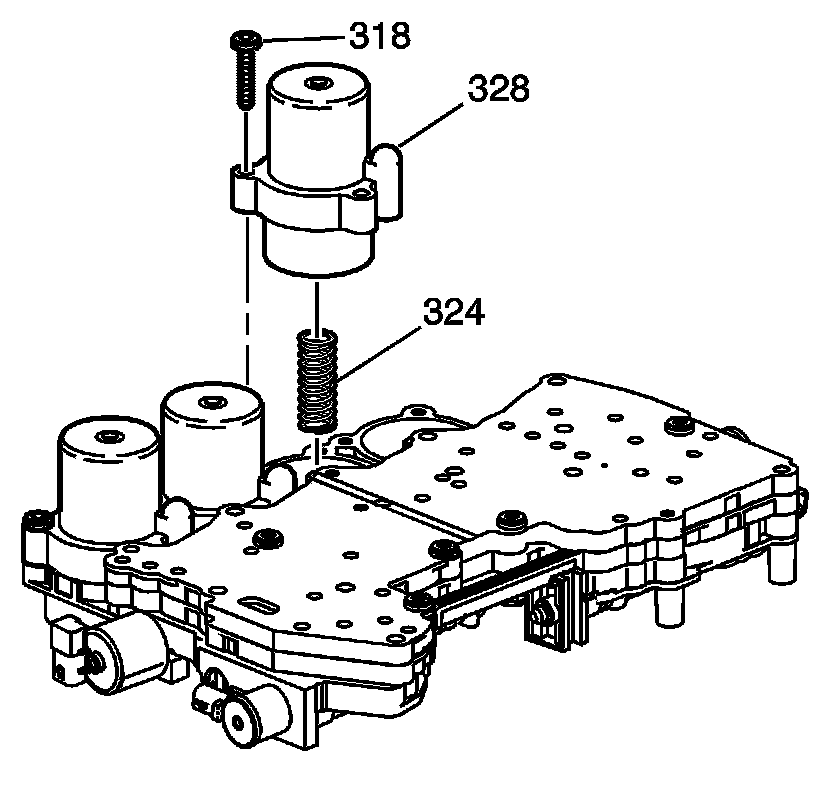 318
328
324