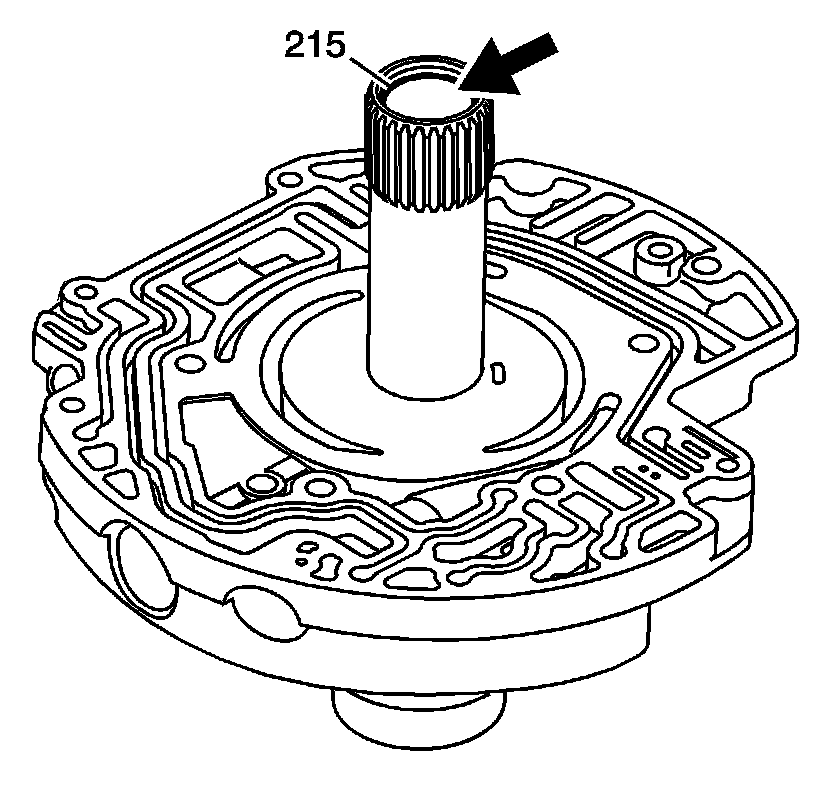 215