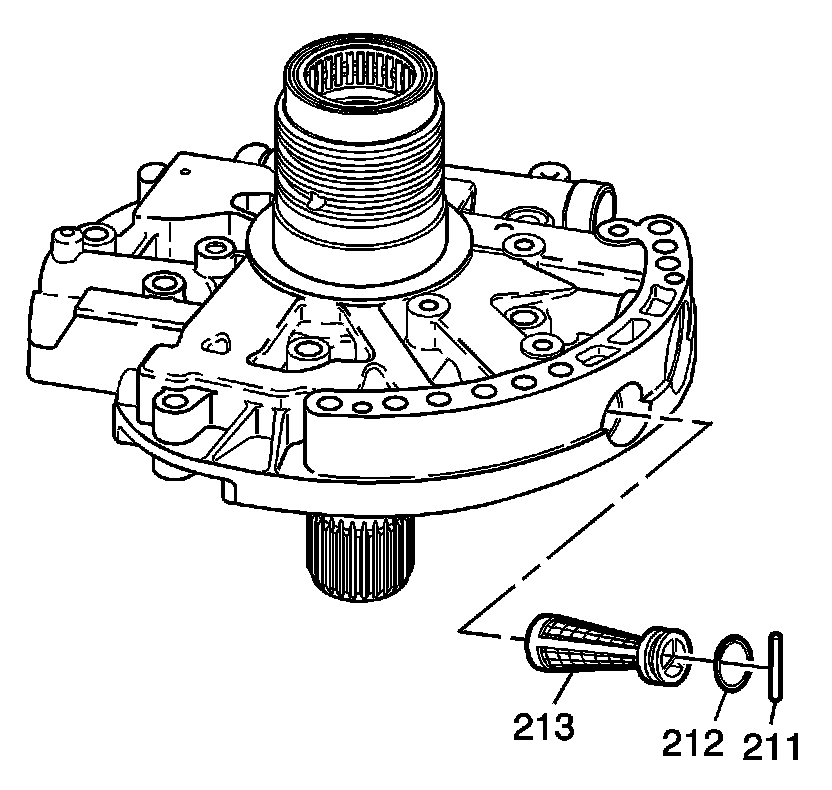 213
212
211