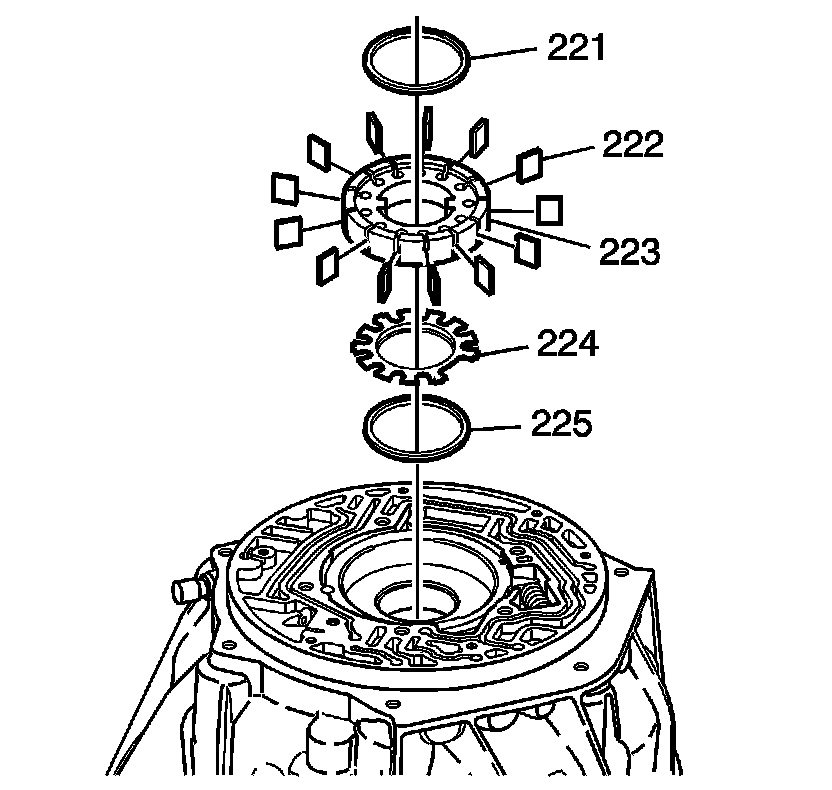 221
222
223
224
225