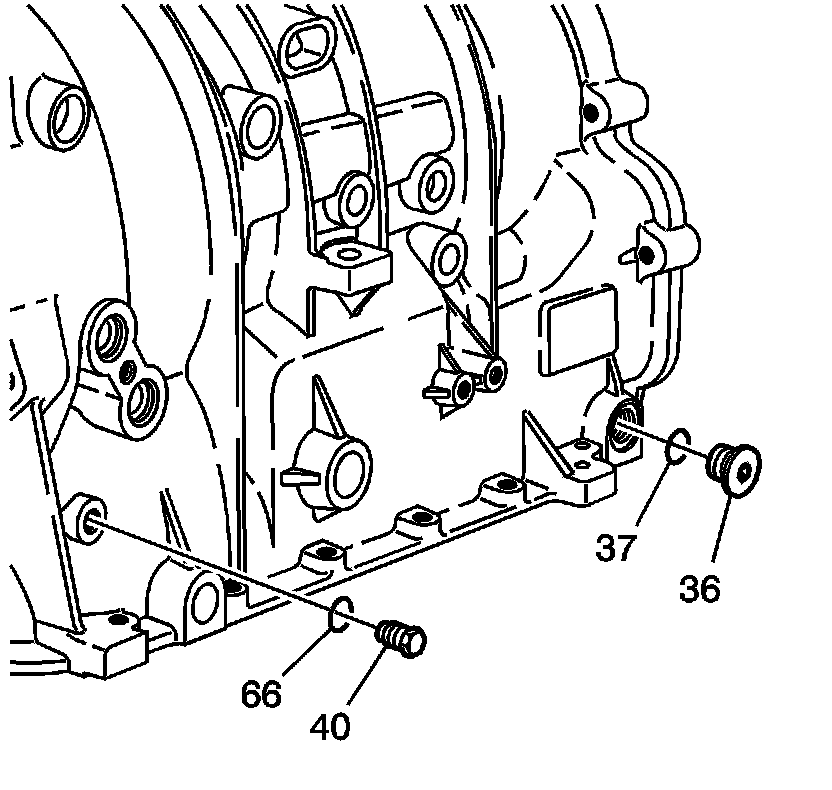 37
36
66
40