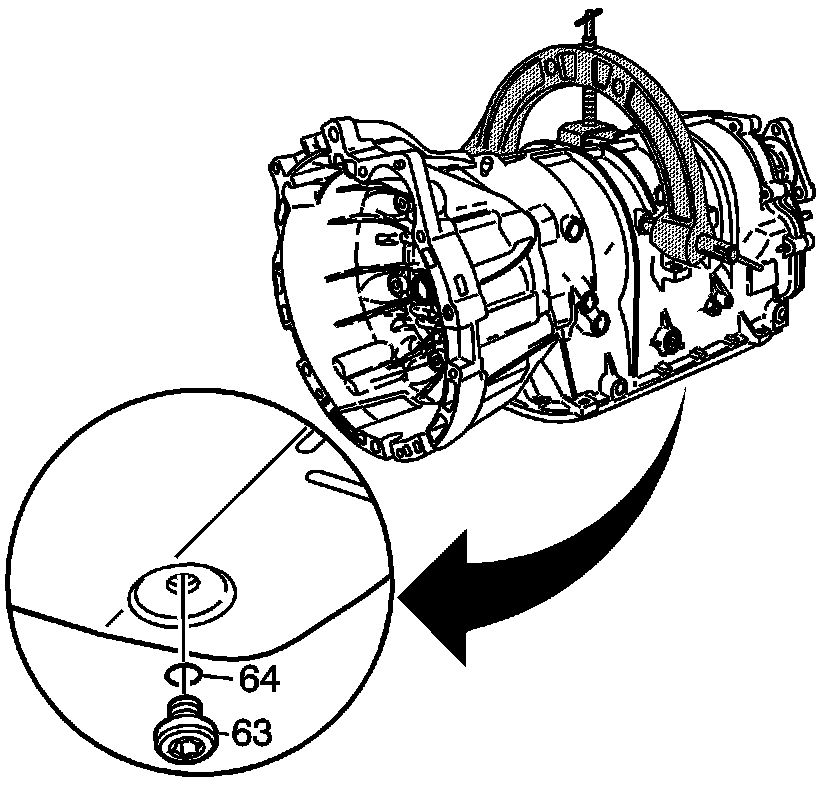 64
63