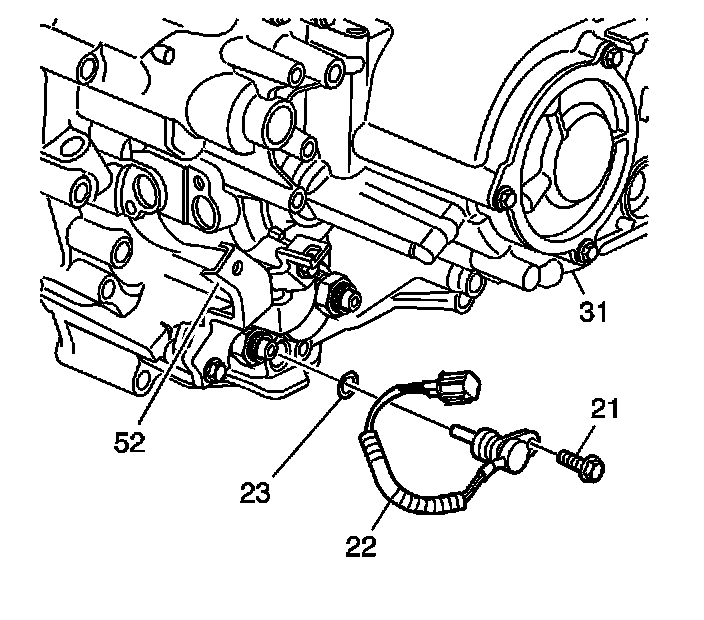 31
52
21
23
22