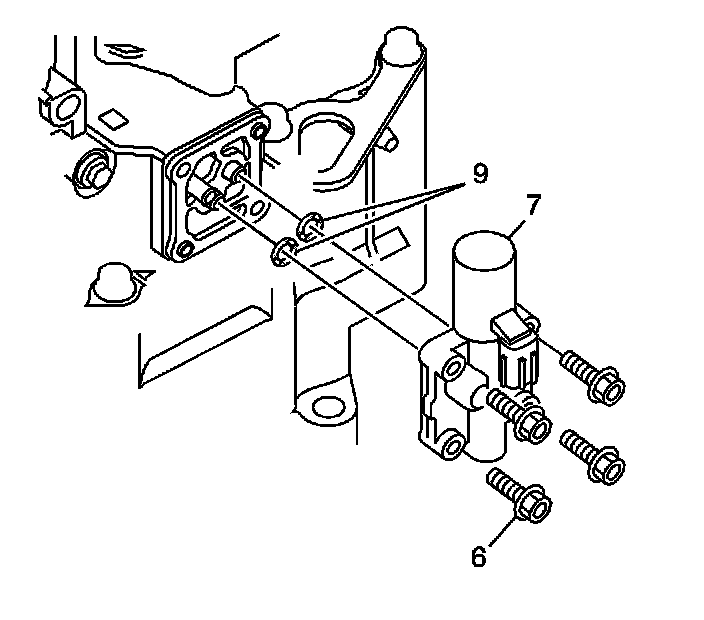 9
7
6