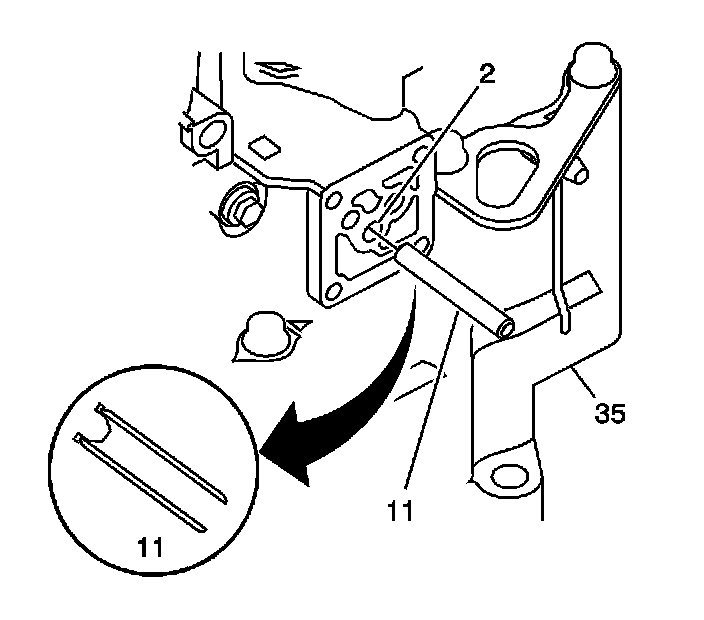 2
35
11
11