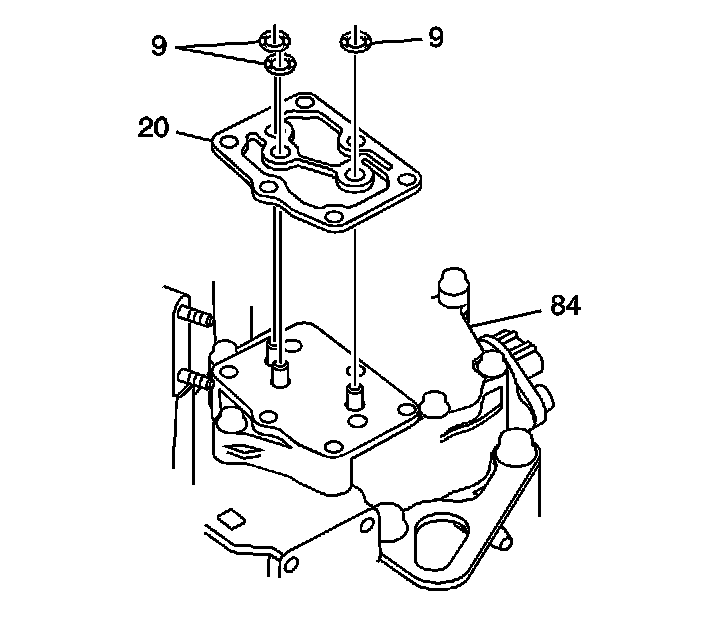 9
9
20
84