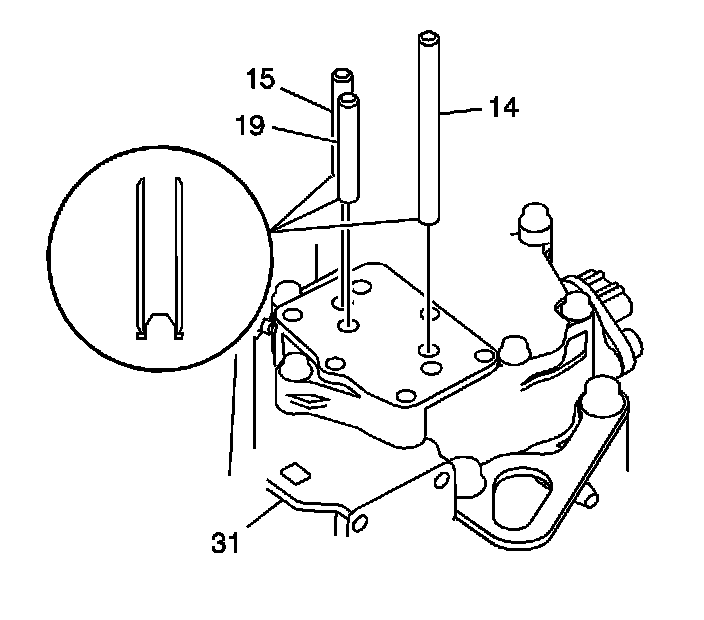 15
19
14
31