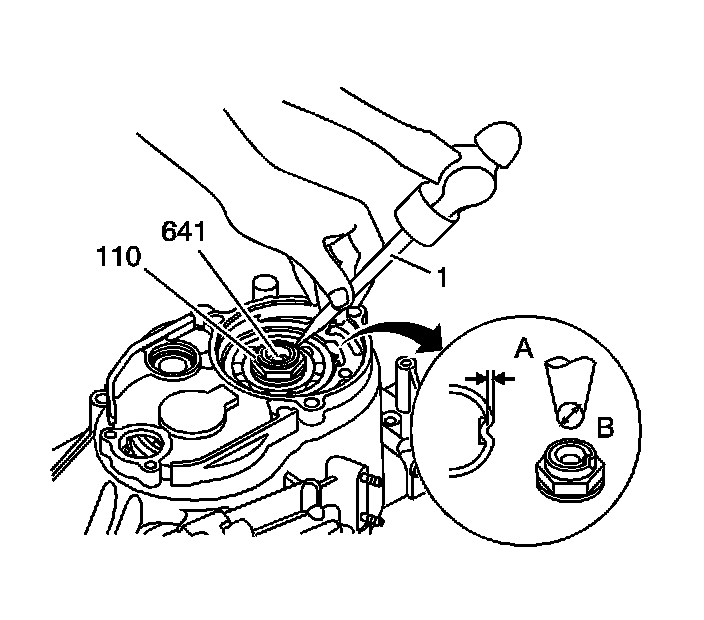 641
110
1
A
B