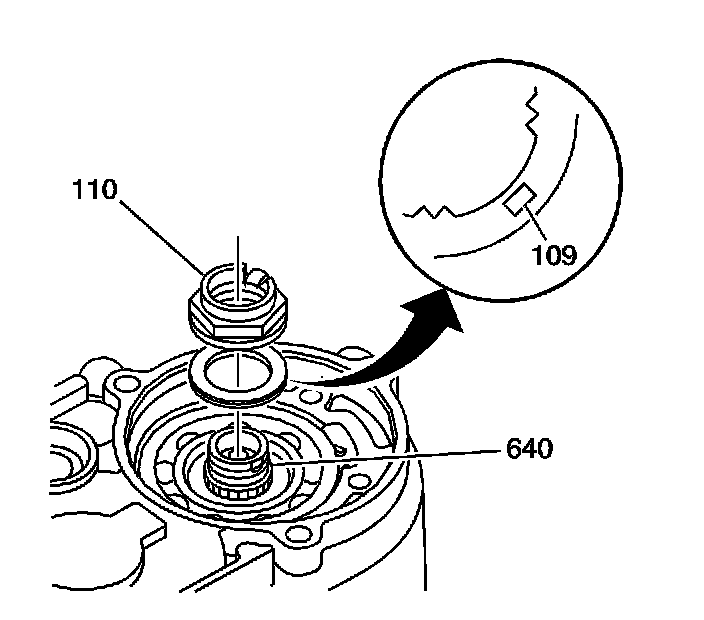 110

109

640