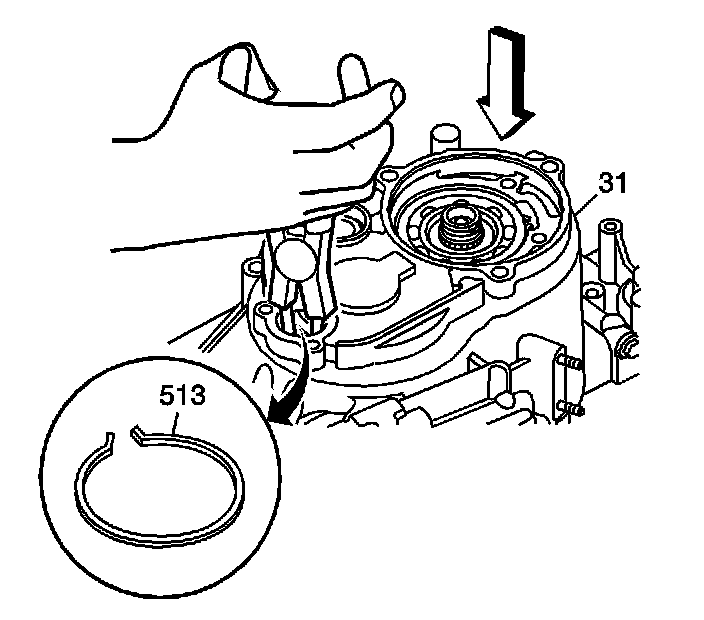 31

513