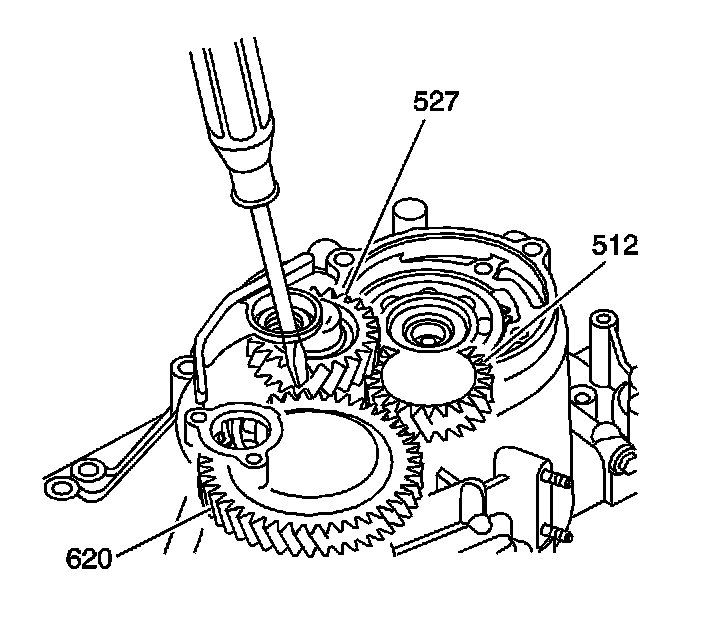 527
512
620