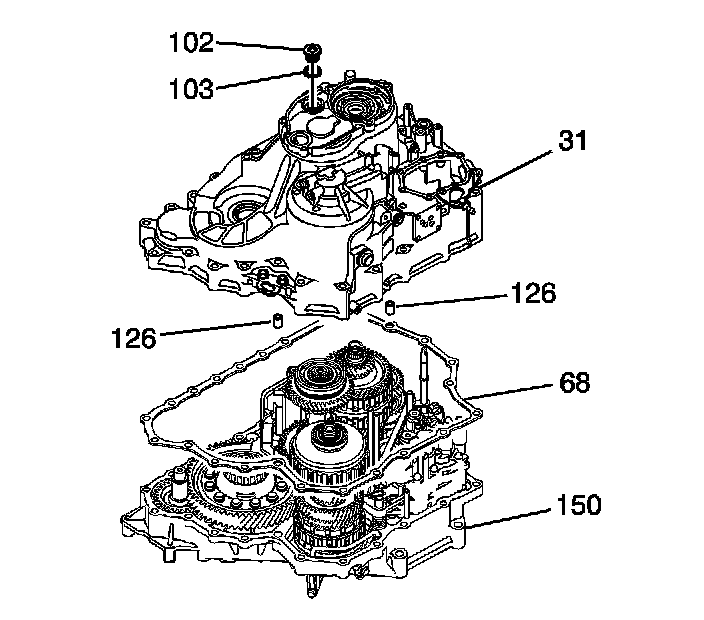 102
103
31
126
126
68
150