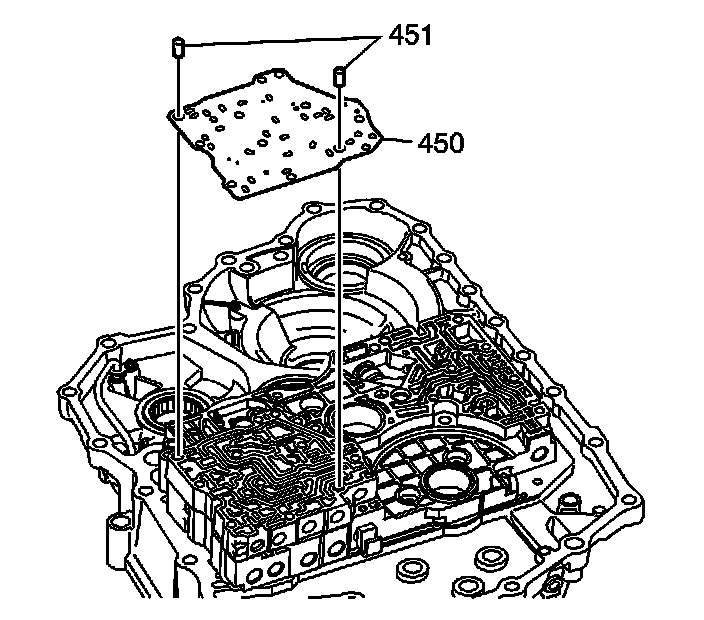 451

450