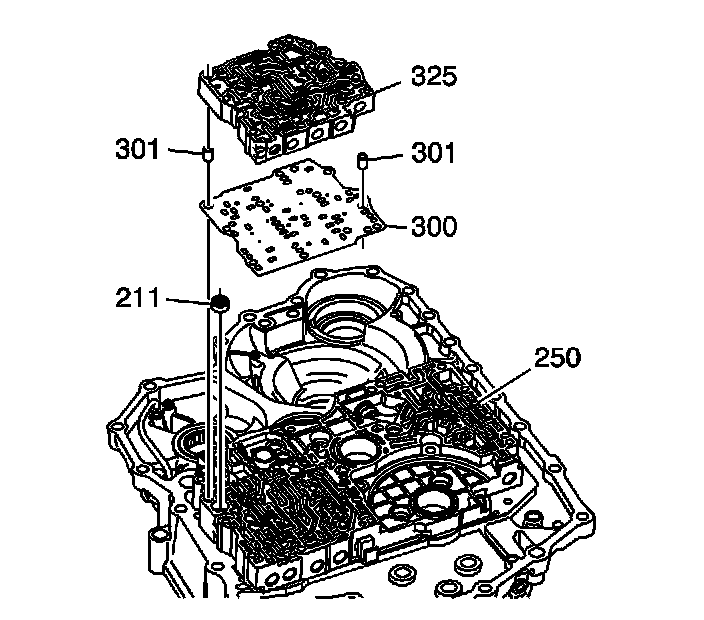 325
301
301
300
211
250