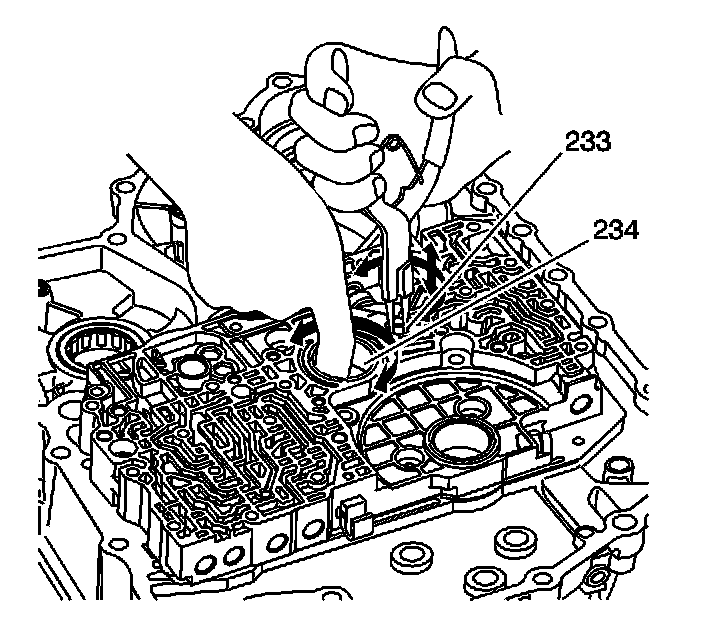 233
234