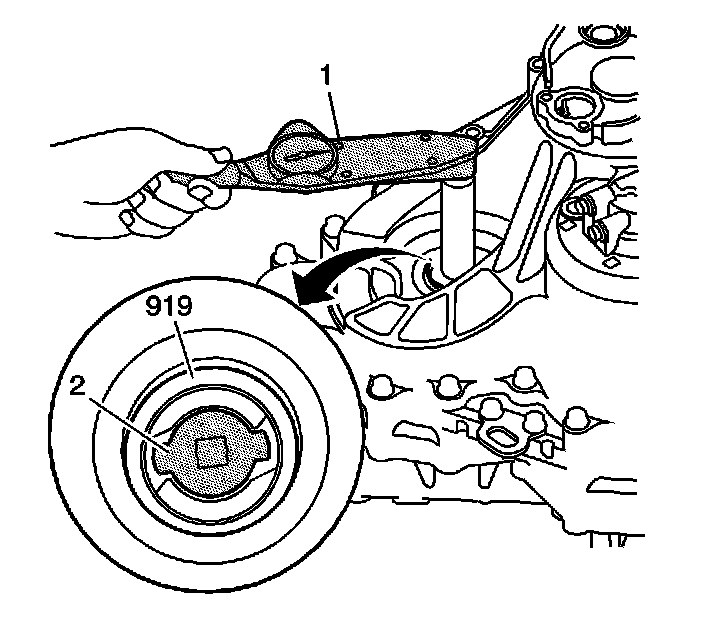 1
919
2