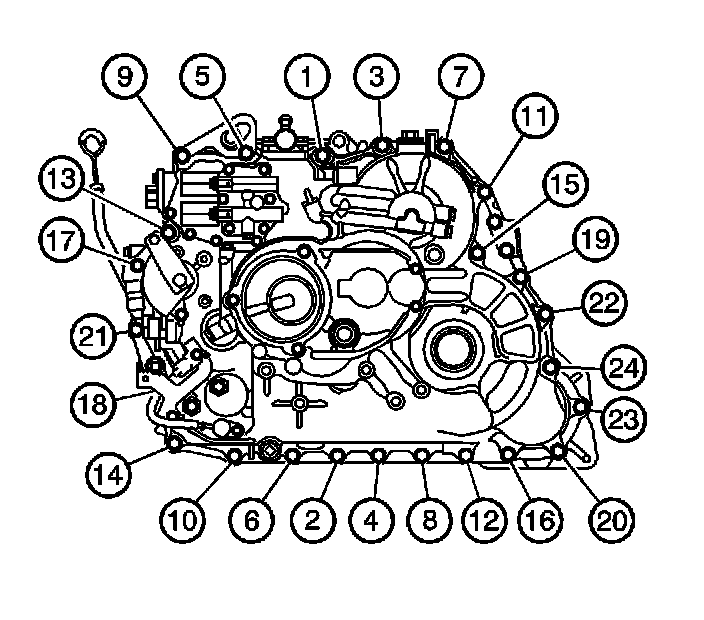 9
5
1
3
7
11
13
15
17
19
22
21
24
18
23
14
10
6
2
4
8
12
16
20