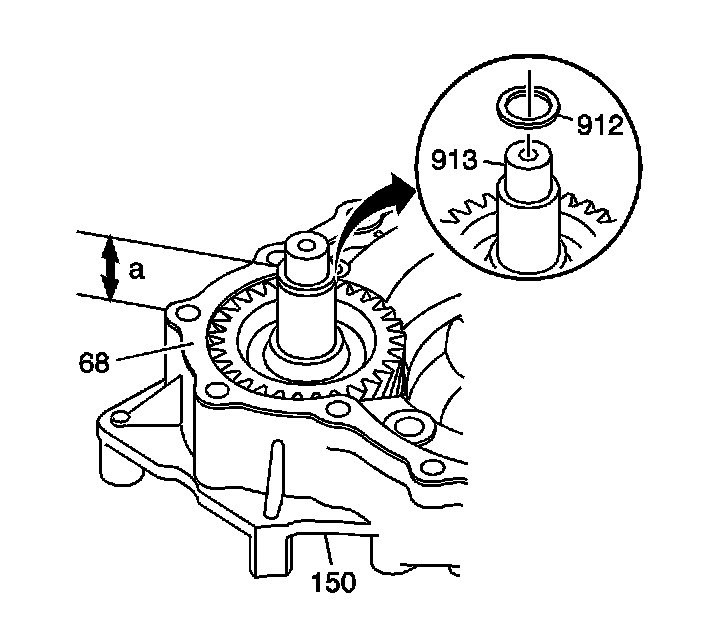 912
913
a
68
150