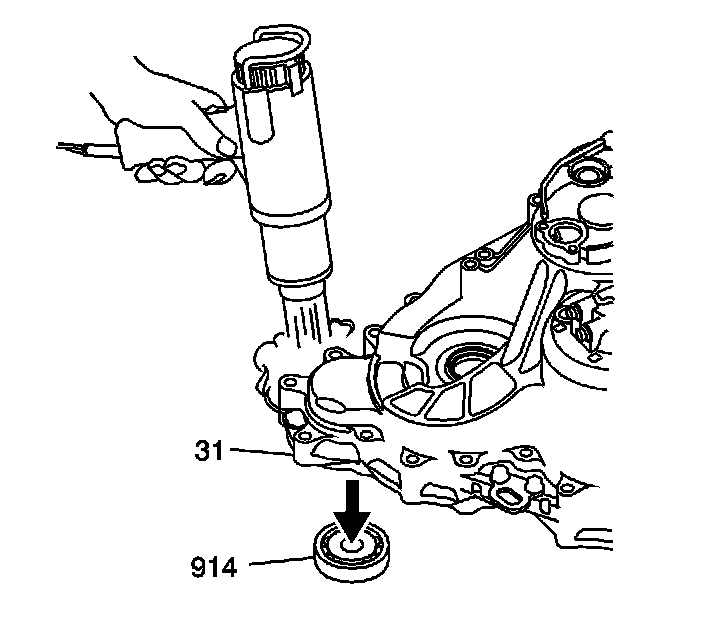 31

914