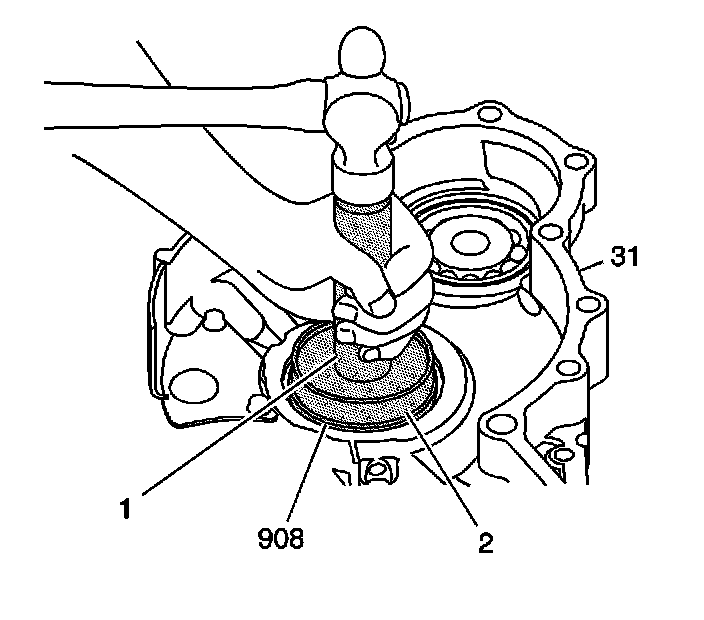 31
1
908
2