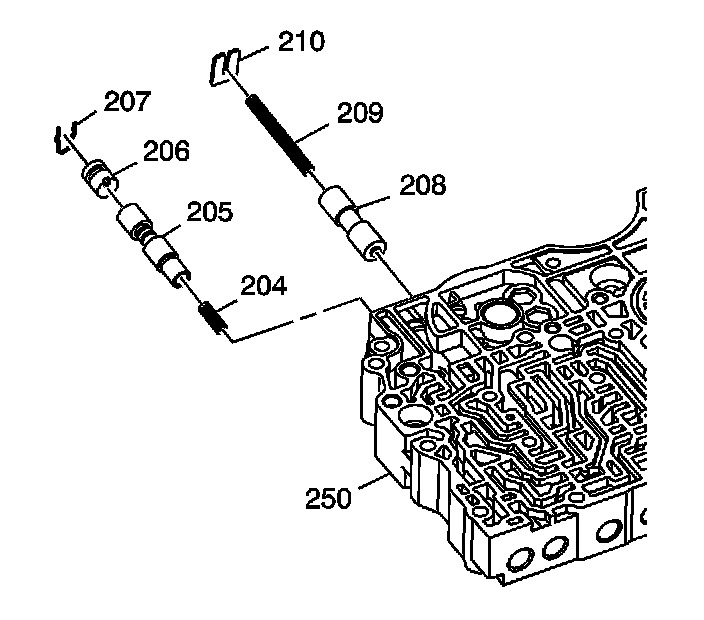 210
207
209
206
208
205
204
250