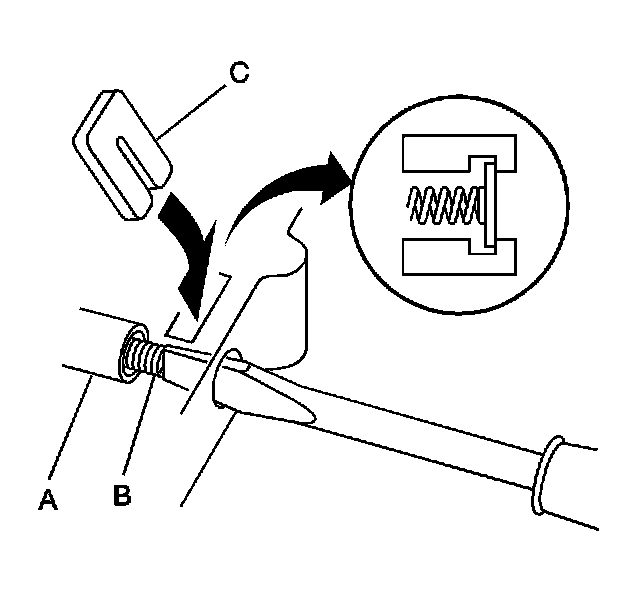 C

A

B