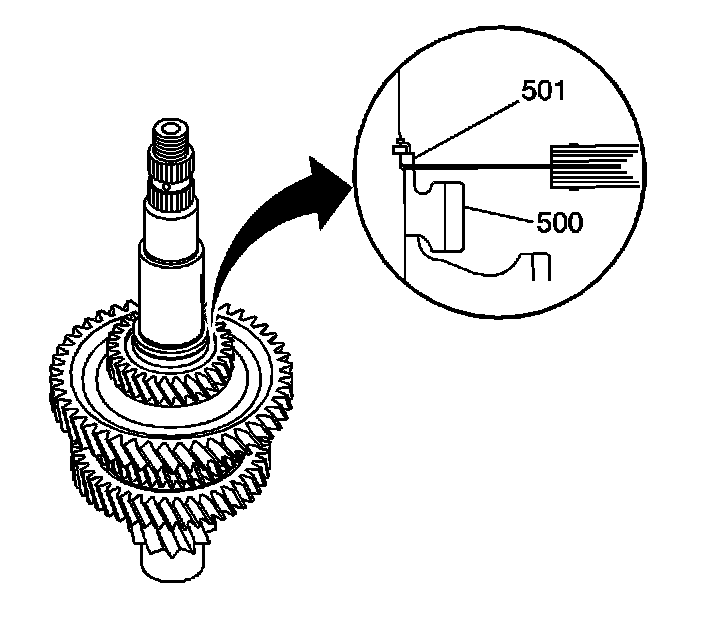 501
500