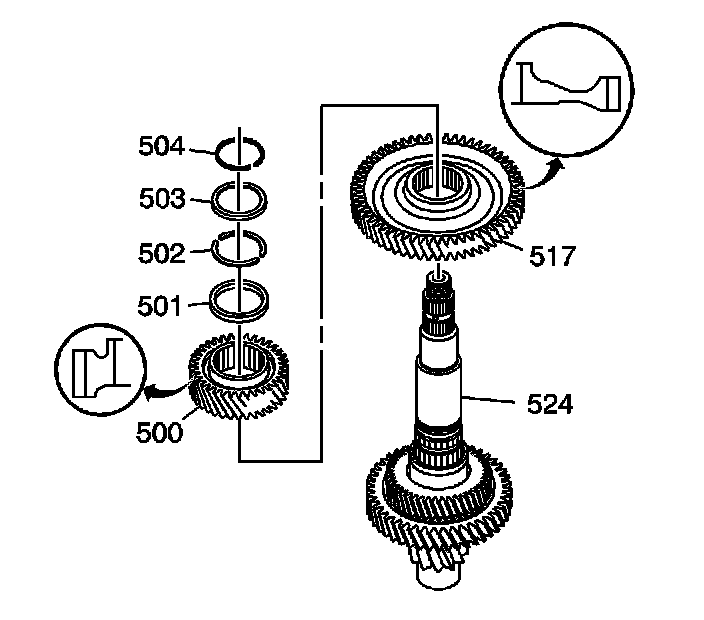 504
503
502
501
500
517
524