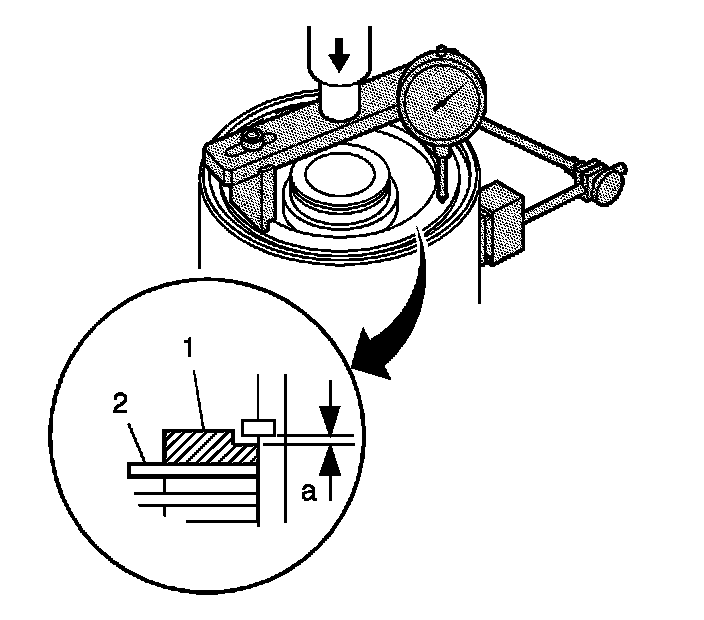 1
2
a