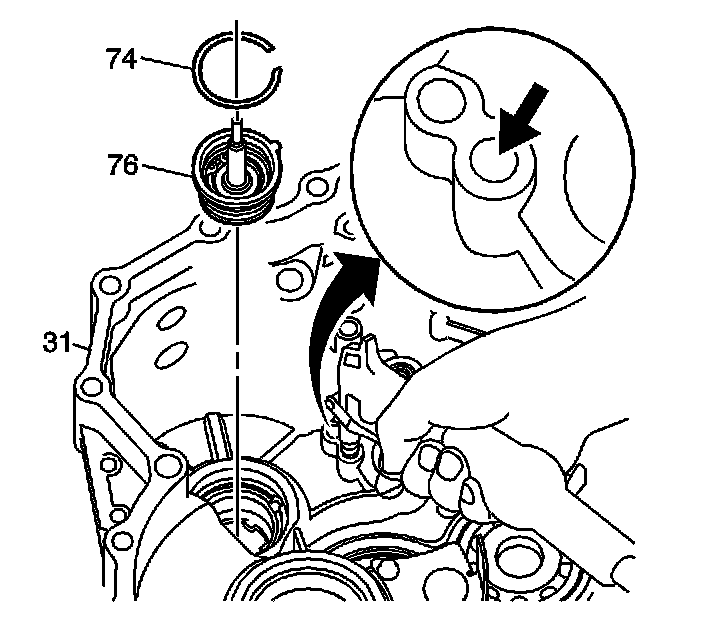 74
76
31