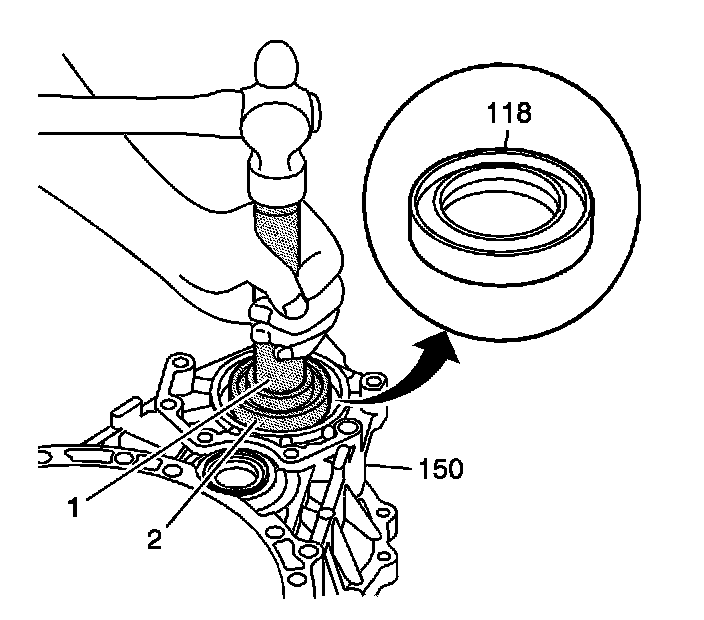 118

150

1

2