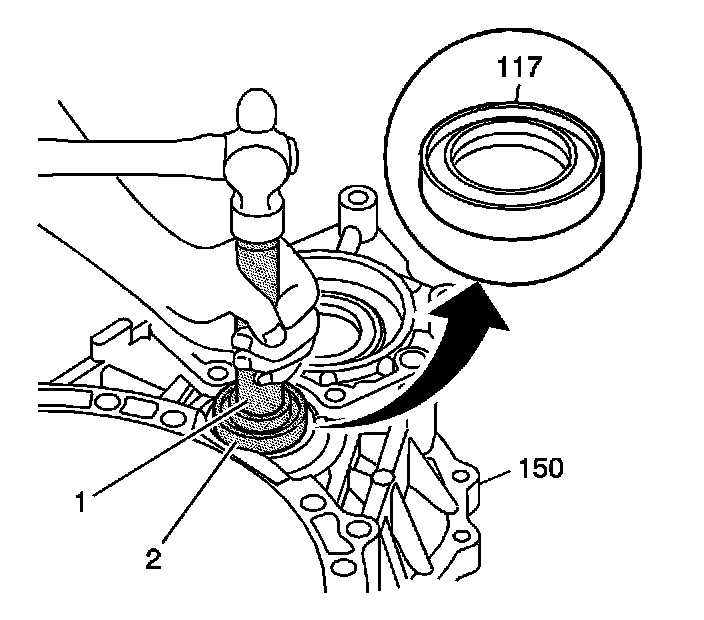 117

150

1

2