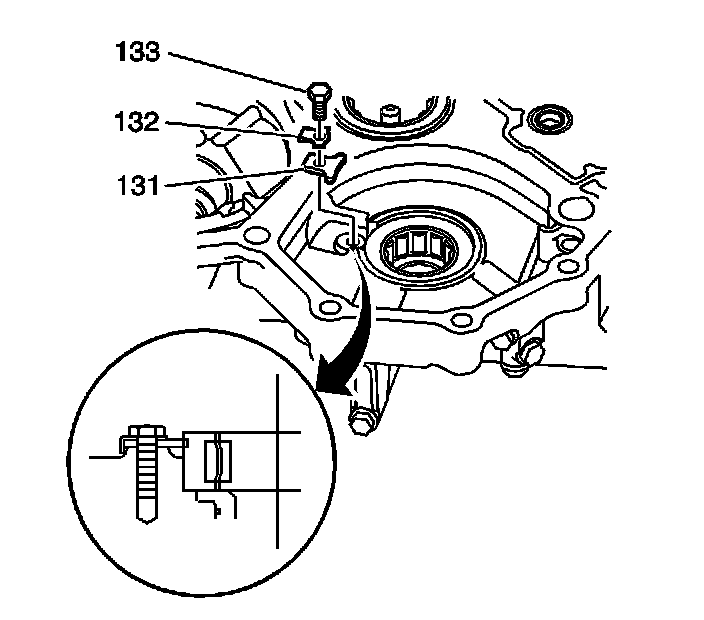 133
132
131