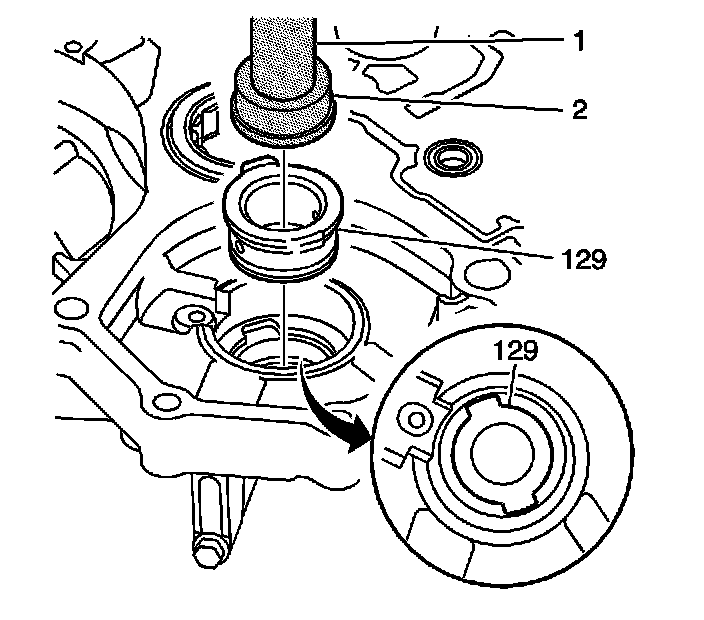 1
2
129
129