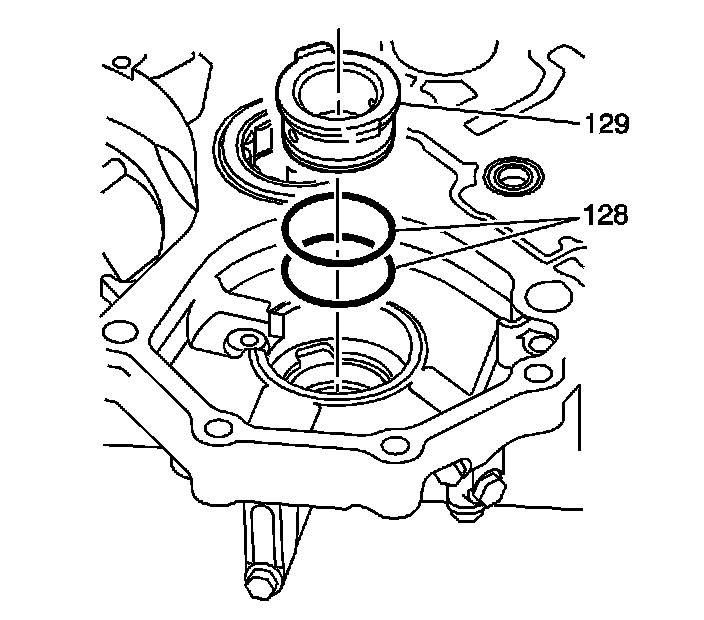 129

128