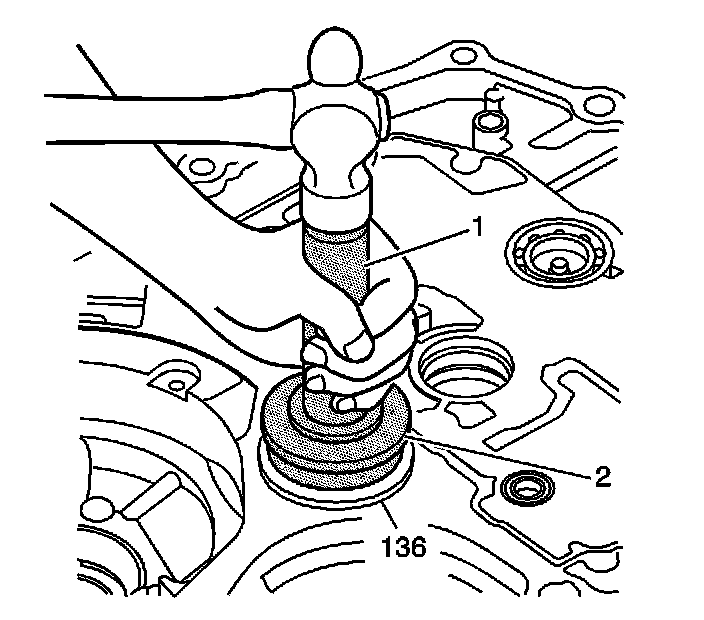 1
2
136