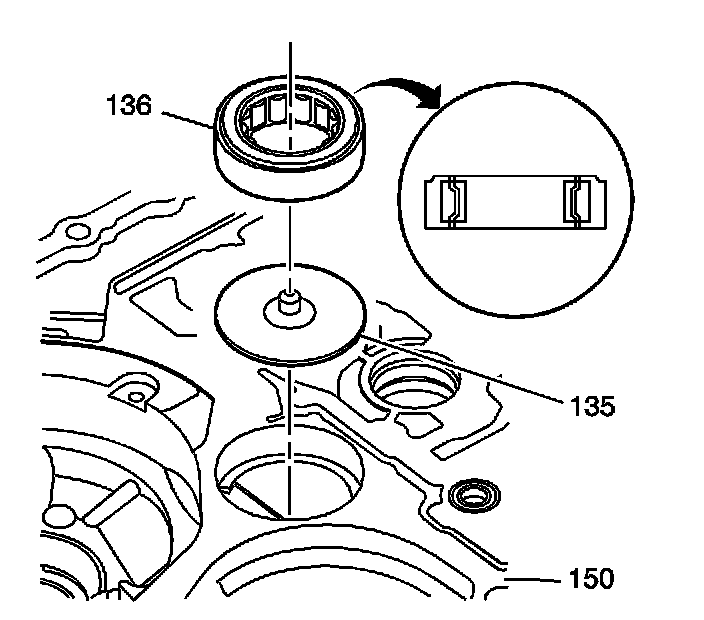 136
135
150