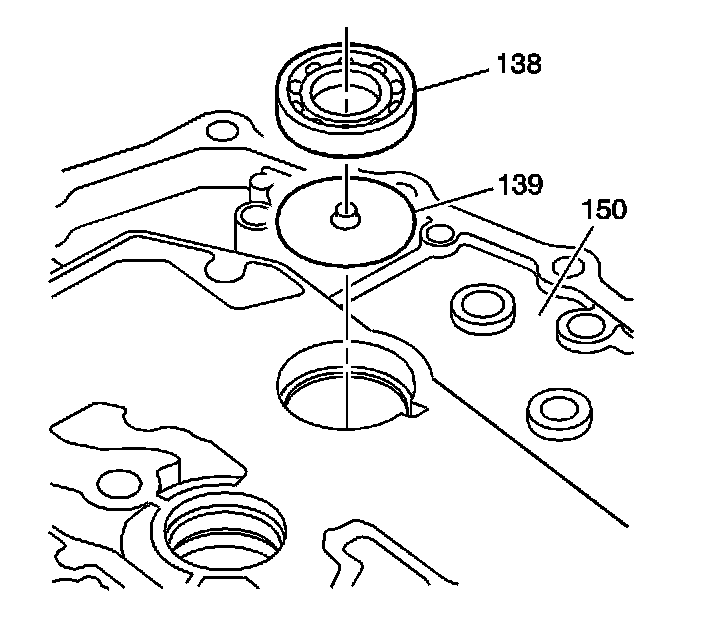 138
139
150