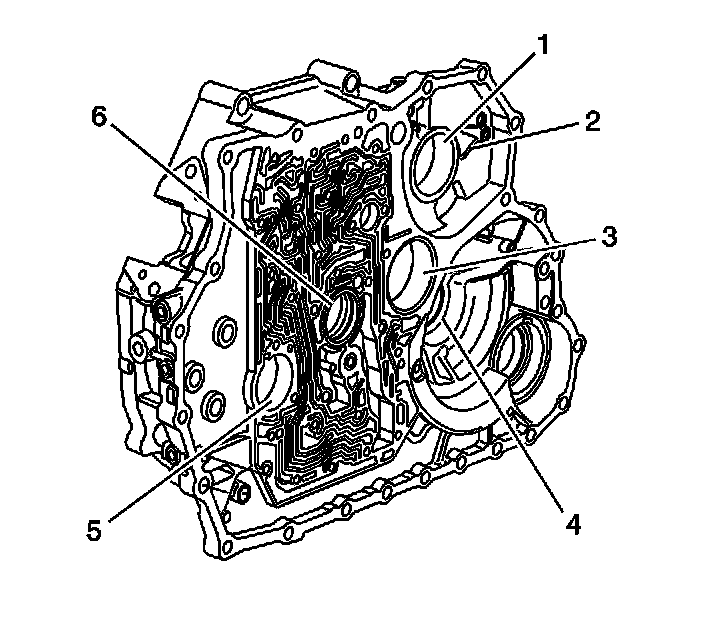 1
2
6
3
5
4