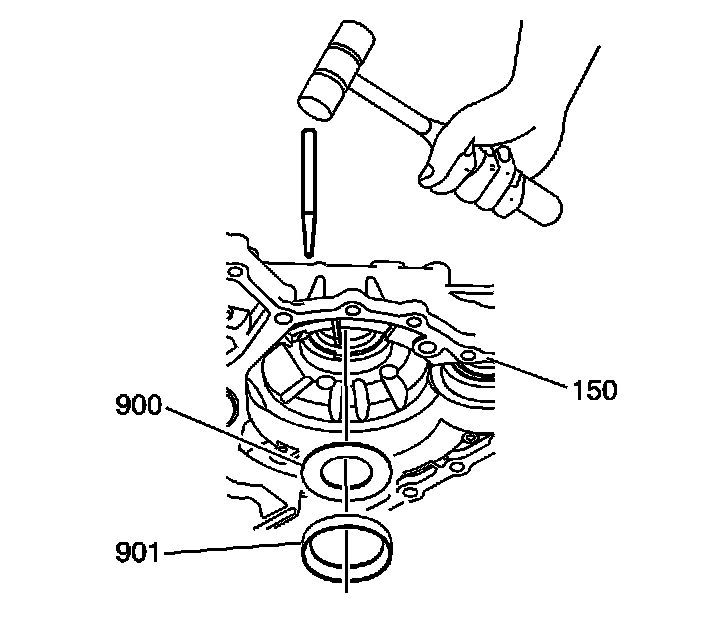 150
900
901