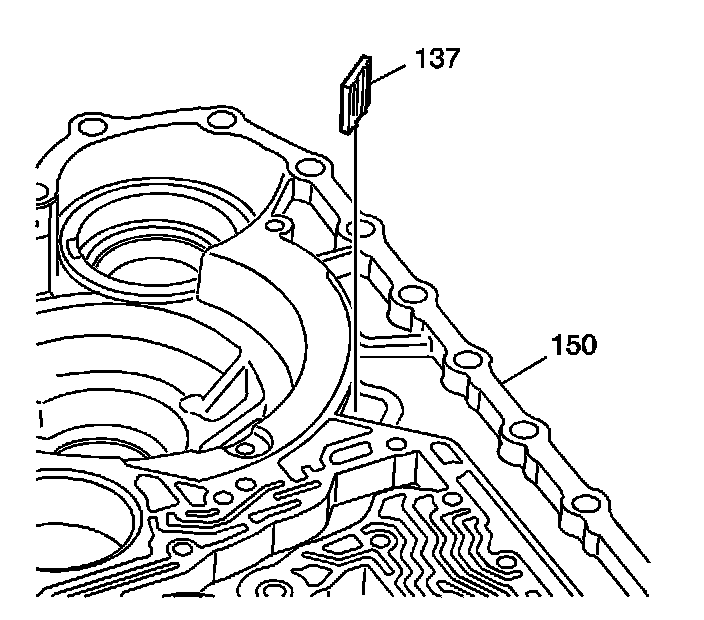 137

150