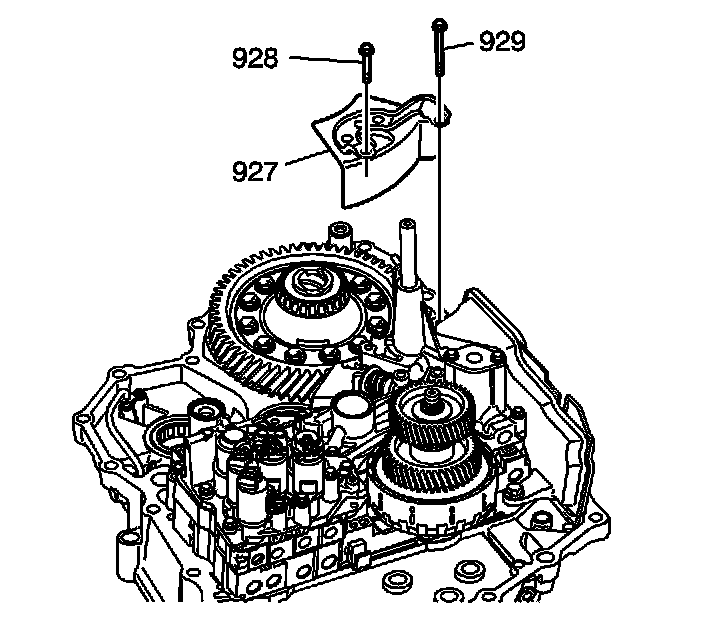 928
929
927