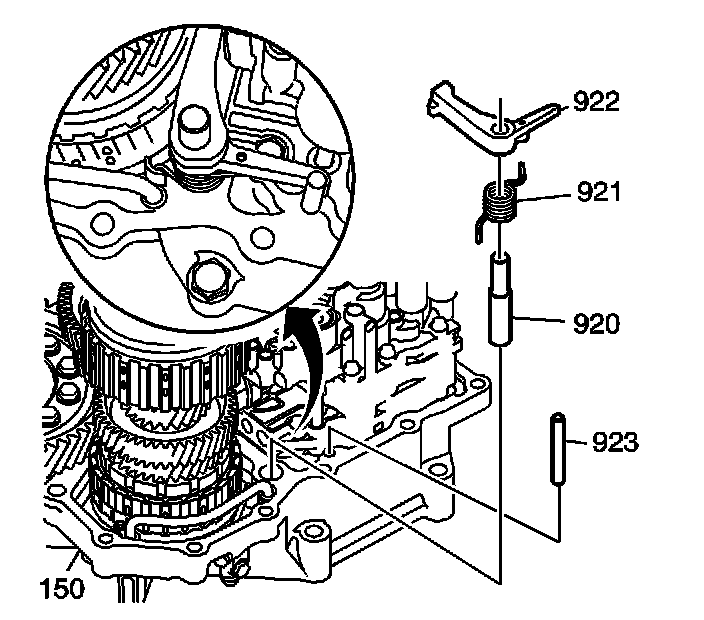 922
921
920
923
150