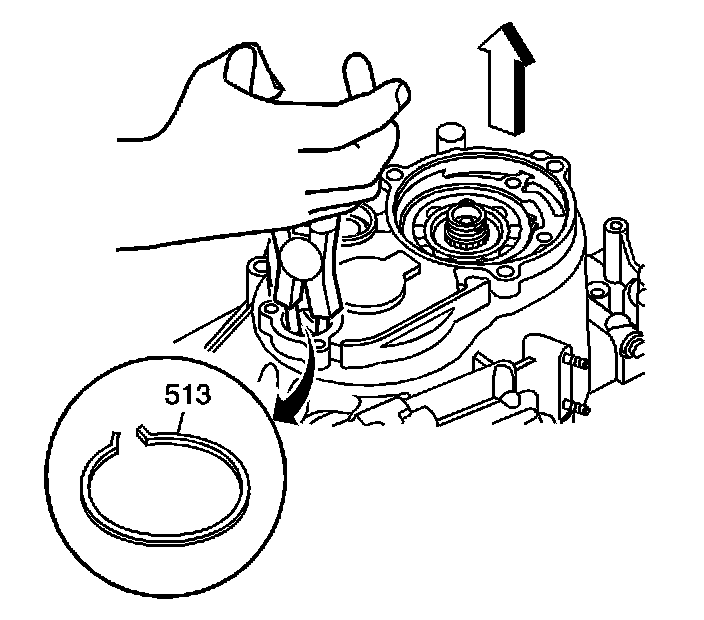 513